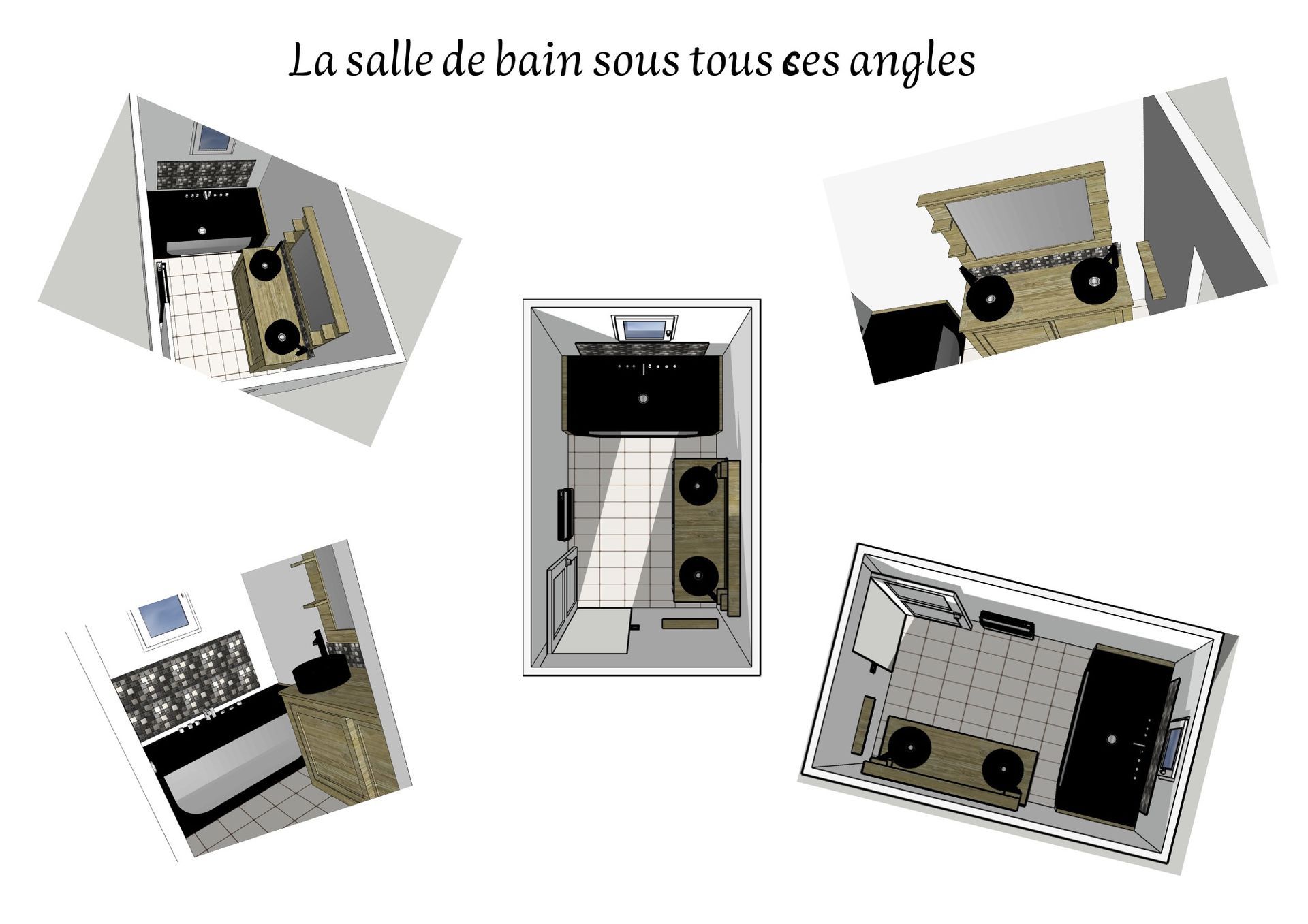 La salle de bain sous tous ces angles