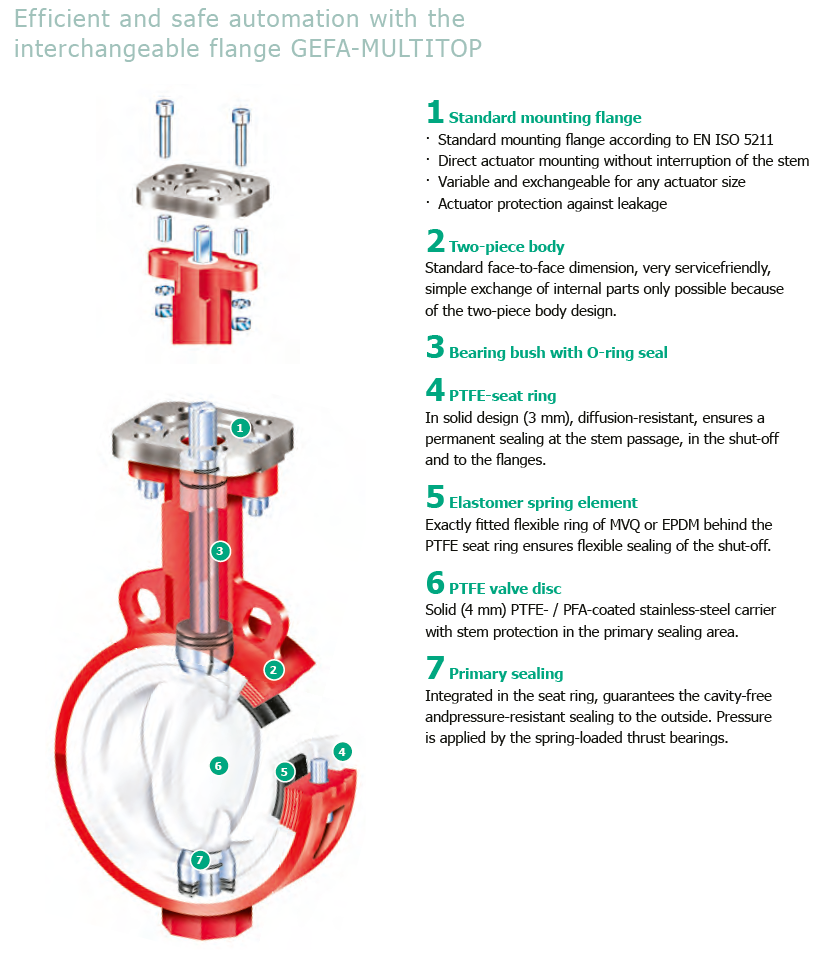 Efficient and safe automation with the interchangeable flange GEFA-MULTITOP

1

3

2

6

5

4

7

1 Standard mounting flange
· Standard mounting flange according to EN ISO 5211
· Direct actuator mounting without interruption of the stem
· Variable and exchangeable for any actuator size
· Actuator protection against leakage

2 Two-piece body
Standard face-to-face dimension, very servicefriendly, simple exchange of internal parts only possible because of the two-piece body design.

3 Bearing bush with O-ring seal

4 PTFE-seat ring
In solid design (3 mm), diffusion-resistant, ensures a permanent sealing at the stem passage, in the shut-off and to the flanges.

5 Elastomer spring element
Exactly fitted flexible ring of MVQ or EPDM behind the PTFE seat ring ensures flexible sealing of the shut-off.

6 PTFE valve disc
Solid (4 mm) PTFE- / PFA-coated stainless-steel carrier with stem protection in the primary sealing area.

7 Primary sealing
Integrated in the seat ring, guarantees the cavity-free andpressure-resistant sealing to the outside. Pressure is applied by the spring-loaded thrust bearings.