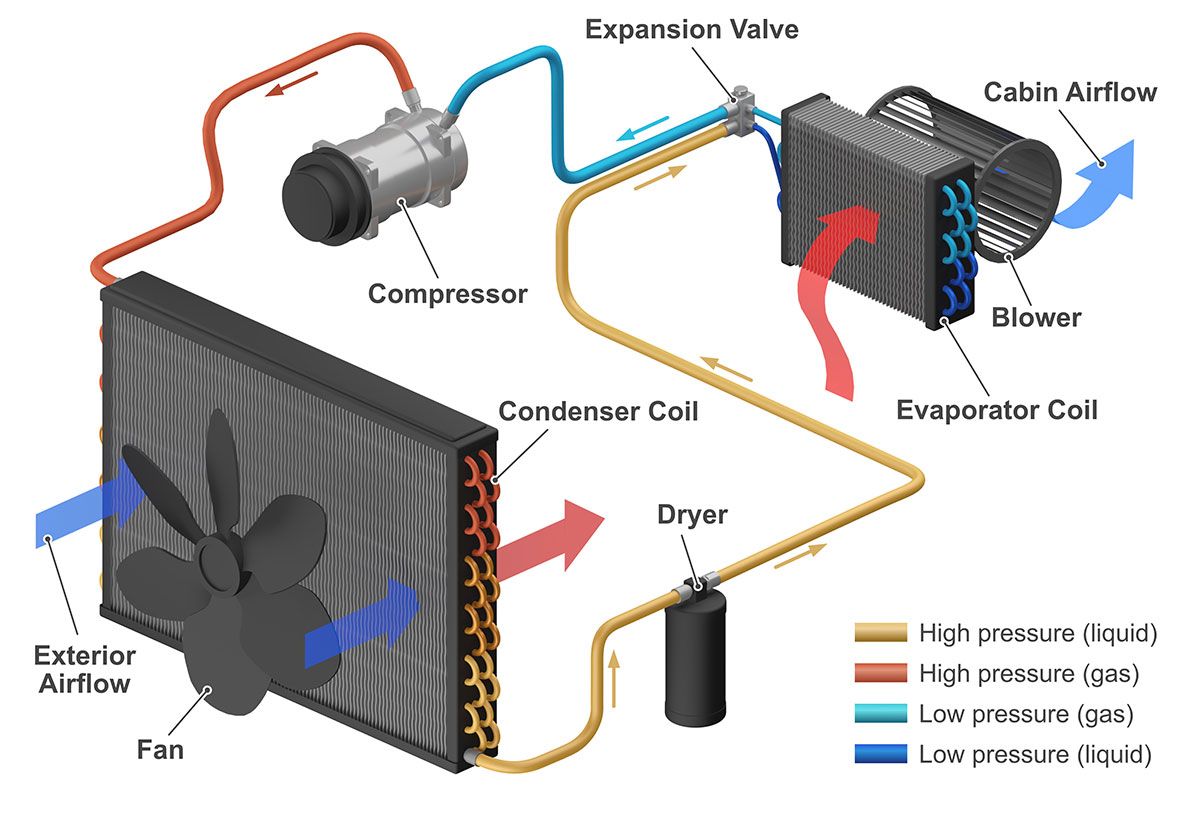 Expansion Valve

Cabin Airflow

Compressor

Blower

Evaporator Coil

Condenser Coil

Dryer

Exterior Airflow

Fan

High pressure (liquid)
High pressure (gas)
Low pressure (gas)
Low pressure (liquid)