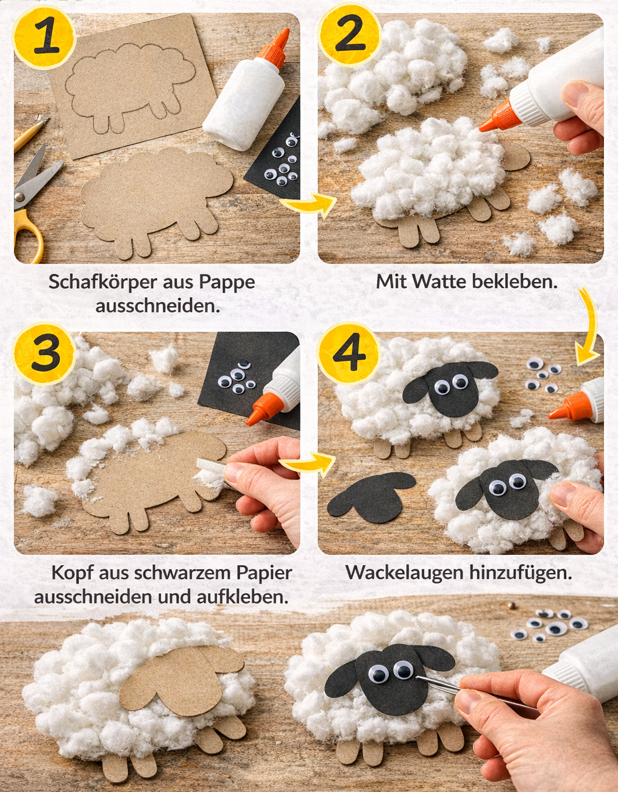 1

Schafkörper aus Pappe ausschneiden.

2

Mit Watte bekleben.

3

Kopf aus schwarzem Papier ausschneiden und aufkleben.

4

Wackelaugen hinzufügen.