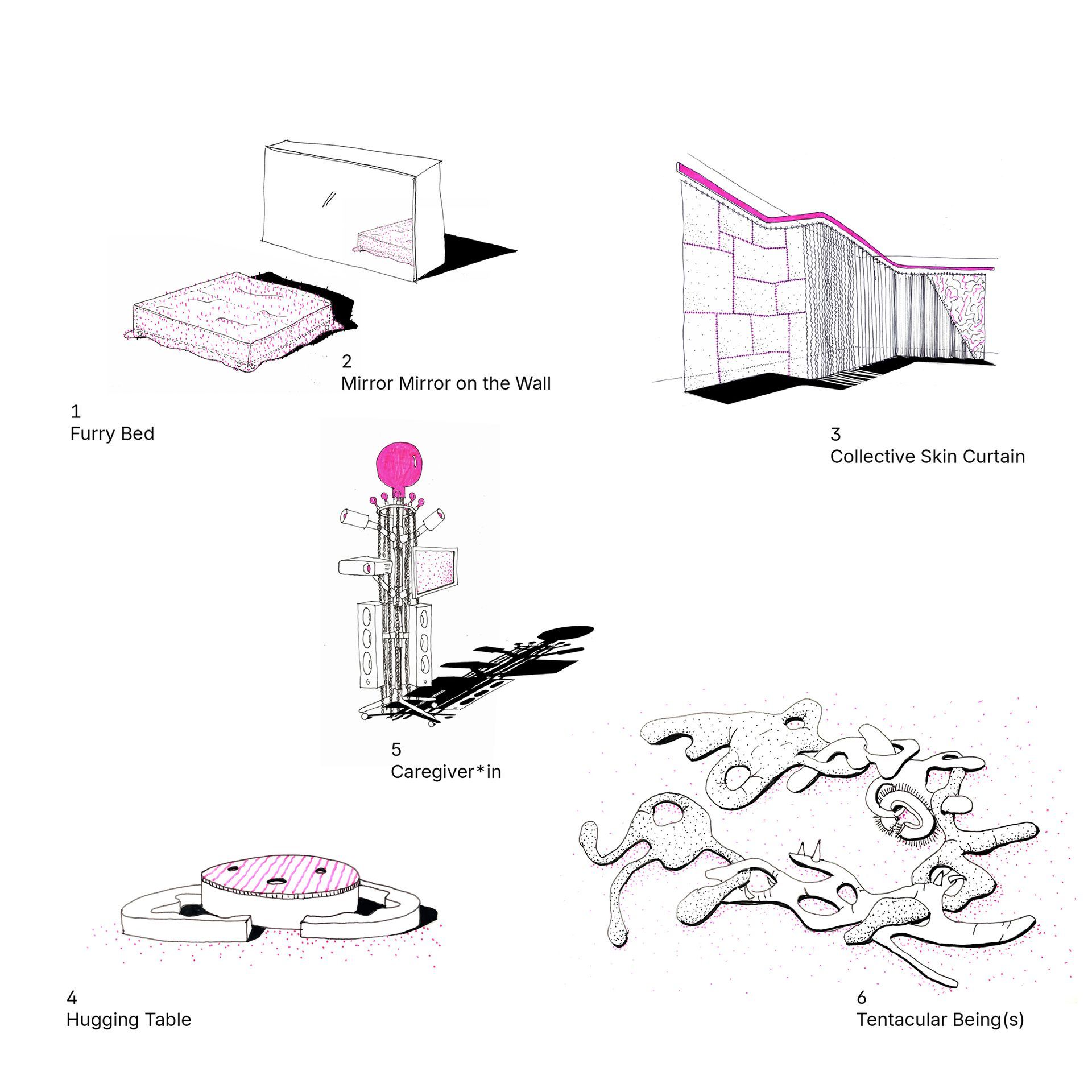 2
Mirror Mirror on the Wall

1
Furry Bed

3
Collective Skin Curtain

5
Caregiver*in

4
Hugging Table

6
Tentacular Being(s)