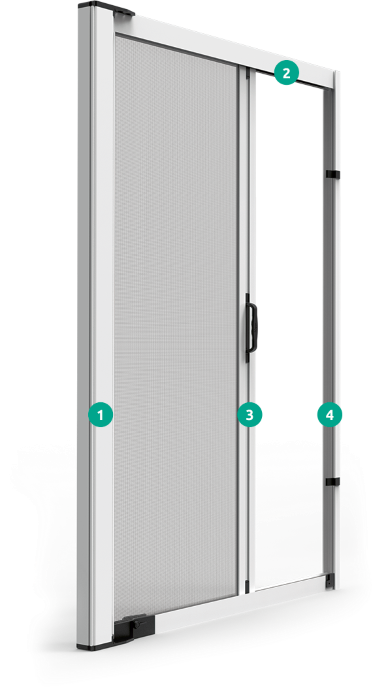 2
1
3
4