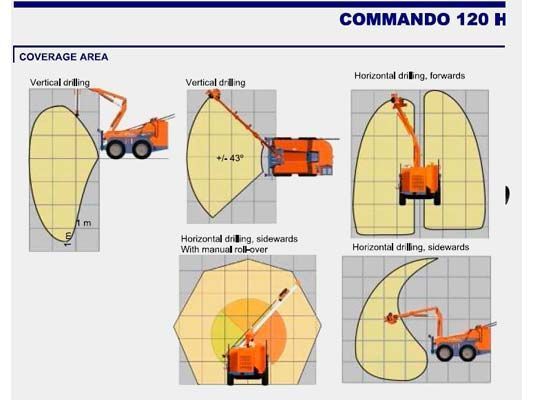 COMMANDO 120 H

COVERAGE AREA

Vertical drilling

1 m

1 m

Vertical drilling

+/- 43°

Horizontal drilling, forwards

Horizontal drilling, sidewards
With manual roll-over

Horizontal drilling, sidewards