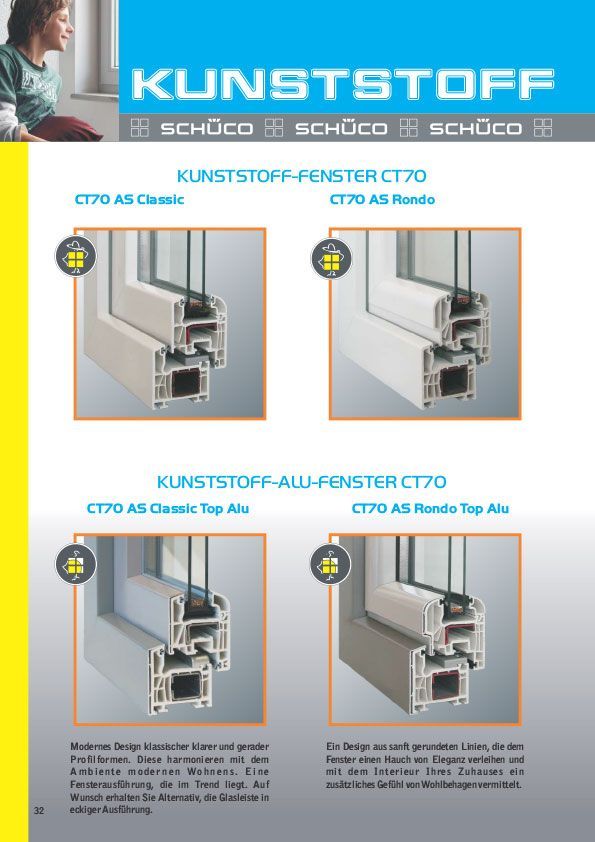 KUNSTSTOFF

SCHÜCO SCHÜCO SCHÜCO

KUNSTSTOFF-FENSTER CT70

CT70 AS Classic

CT70 AS Rondo

KUNSTSTOFF-ALU-FENSTER CT70

CT70 AS Classic Top Alu

CT70 AS Rondo Top Alu

Modernes Design klassischer klarer und gerader Profilformen. Diese harmonieren mit dem Ambiente modernen Wohnens. Eine Fensterausführung, die im Trend liegt. Auf Wunsch erhalten Sie Alternativ, die Glasleiste in eckiger Ausführung.

Ein Design aus sanft gerundeten Linien, die dem Fenster einen Hauch von Eleganz verleihen und mit dem Interieur Ihres Zuhauses ein zusätzliches Gefühl von Wohlbehagen vermittelt.

32