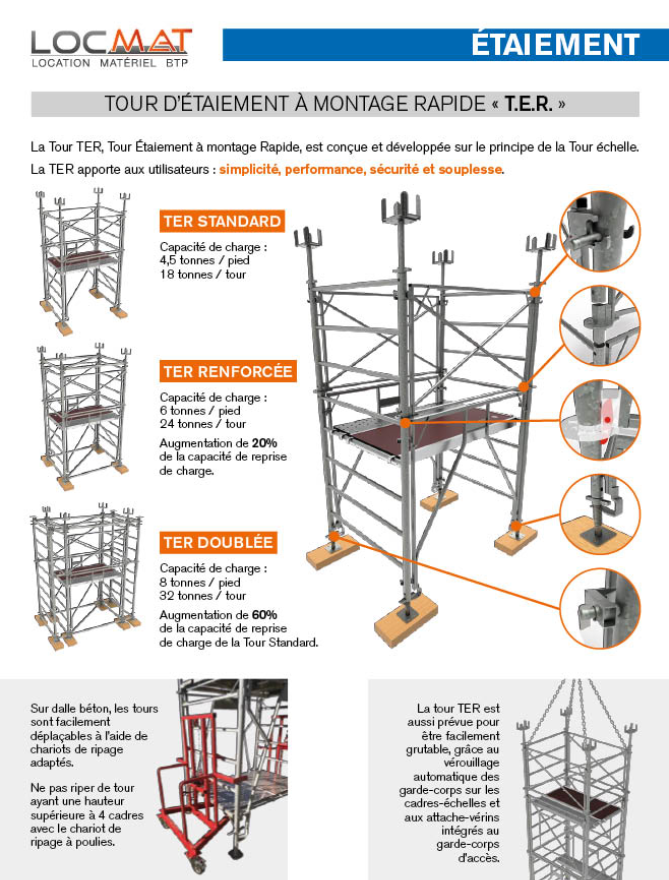 LOCMAT
LOCATION MATÉRIEL BTP

ÉTAIEMENT

TOUR D'ÉTAIEMENT À MONTAGE RAPIDE « T.E.R. »

La Tour TER, Tour Étaiement à montage Rapide, est conçue et développée sur le principe de la Tour échelle.
La TER apporte aux utilisateurs : simplicité, performance, sécurité et souplesse.

TER STANDARD

Capacité de charge :
4,5 tonnes / pied
18 tonnes / tour

TER RENFORCÉE

Capacité de charge :
6 tonnes / pied
24 tonnes / tour

Augmentation de 20% de la capacité de reprise de charge.

TER DOUBLÉE

Capacité de charge :
8 tonnes / pied
32 tonnes / tour

Augmentation de 60% de la capacité de reprise de charge de la Tour Standard.

Sur dalle béton, les tours sont facilement déplaçables à l'aide de chariots de ripage adaptés.

Ne pas riper de tour ayant une hauteur supérieure à 4 cadres avec le chariot de ripage à poulies.

La tour TER est aussi prévue pour être facilement grutable, grâce au vérouillage automatique des garde-corps sur les cadres-échelles et aux attache-vérins intégrés au garde-corps d'accès.